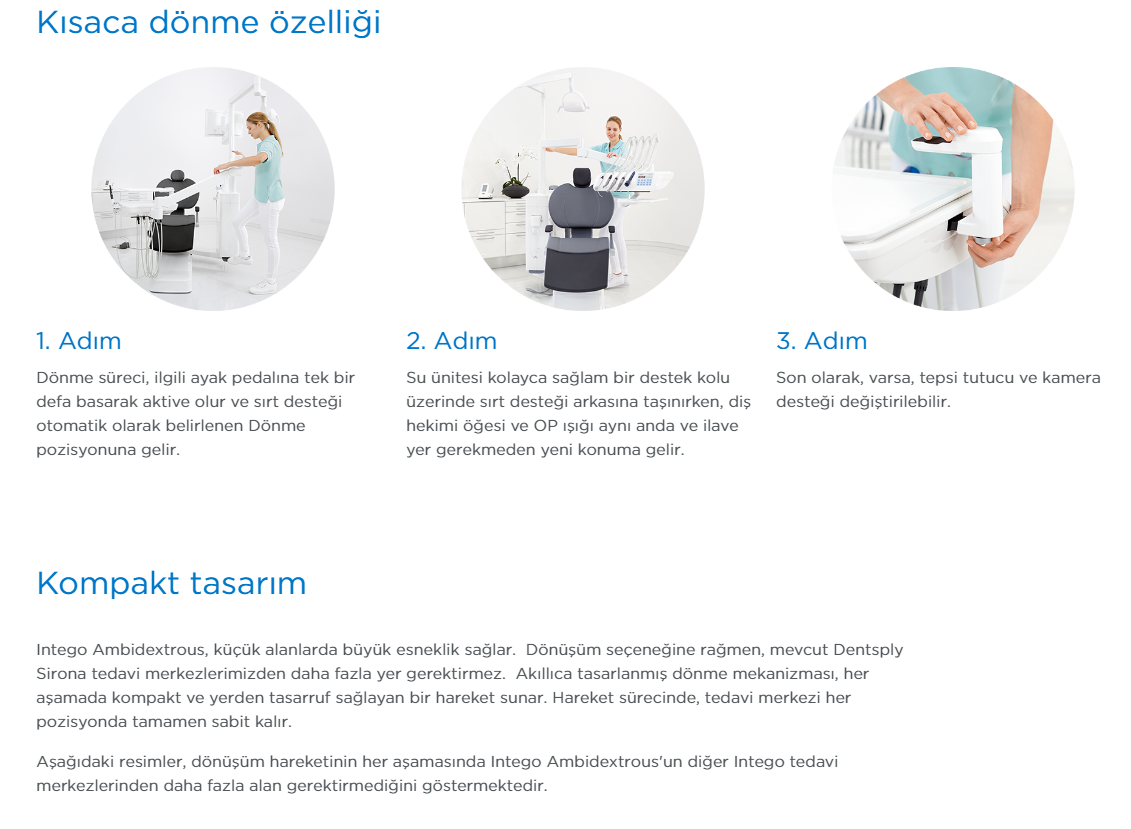 Kısaca dönme özelliği

1. Adım

Dönme süreci, ilgili ayak pedalına tek bir defa basarak aktive olur ve sırt desteği otomatik olarak belirlenen Dönme pozisyonuna gelir.

2. Adım

Su ünitesi kolayca sağlam bir destek kolu üzerinde sırt desteği arkasına taşınırken, diş hekimi öğesi ve OP ışığı aynı anda ve ilave yer gerekmeden yeni konuma gelir.

3. Adım

Son olarak, varsa, tepsi tutucu ve kamera desteği değiştirilebilir.

Kompakt tasarım

Intego Ambidextrous, küçük alanlarda büyük esneklik sağlar. Dönüşüm seçeneğine rağmen, mevcut Dentsply Sirona tedavi merkezlerimizden daha fazla yer gerektirmez. Akıllıca tasarlanmış dönme mekanizması, her aşamada kompakt ve yerden tasarruf sağlayan bir hareket sunar. Hareket sürecinde, tedavi merkezi her pozisyonda tamamen sabit kalır.

Aşağıdaki resimler, dönüşüm hareketinin her aşamasında Intego Ambidextrous'un diğer Intego tedavi merkezlerinden daha fazla alan gerektirmediğini göstermektedir.